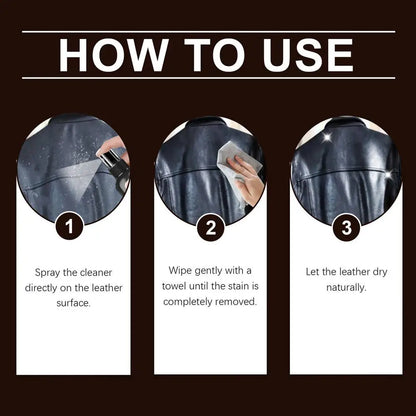 HOW TO USE

1

Spray the cleaner directly on the leather surface.

2

Wipe gently with a towel until the stain is completely removed.

3

Let the leather dry naturally.