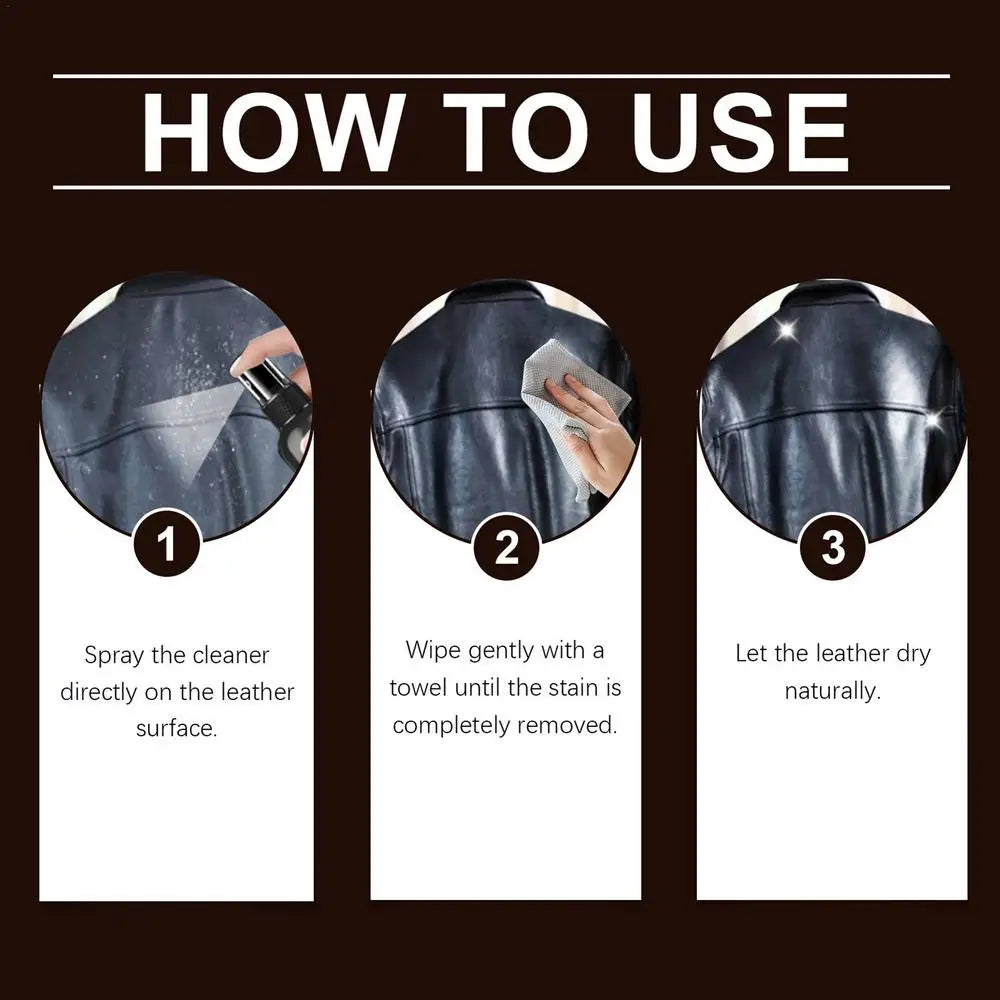 HOW TO USE

1

Spray the cleaner directly on the leather surface.

2

Wipe gently with a towel until the stain is completely removed.

3

Let the leather dry naturally.